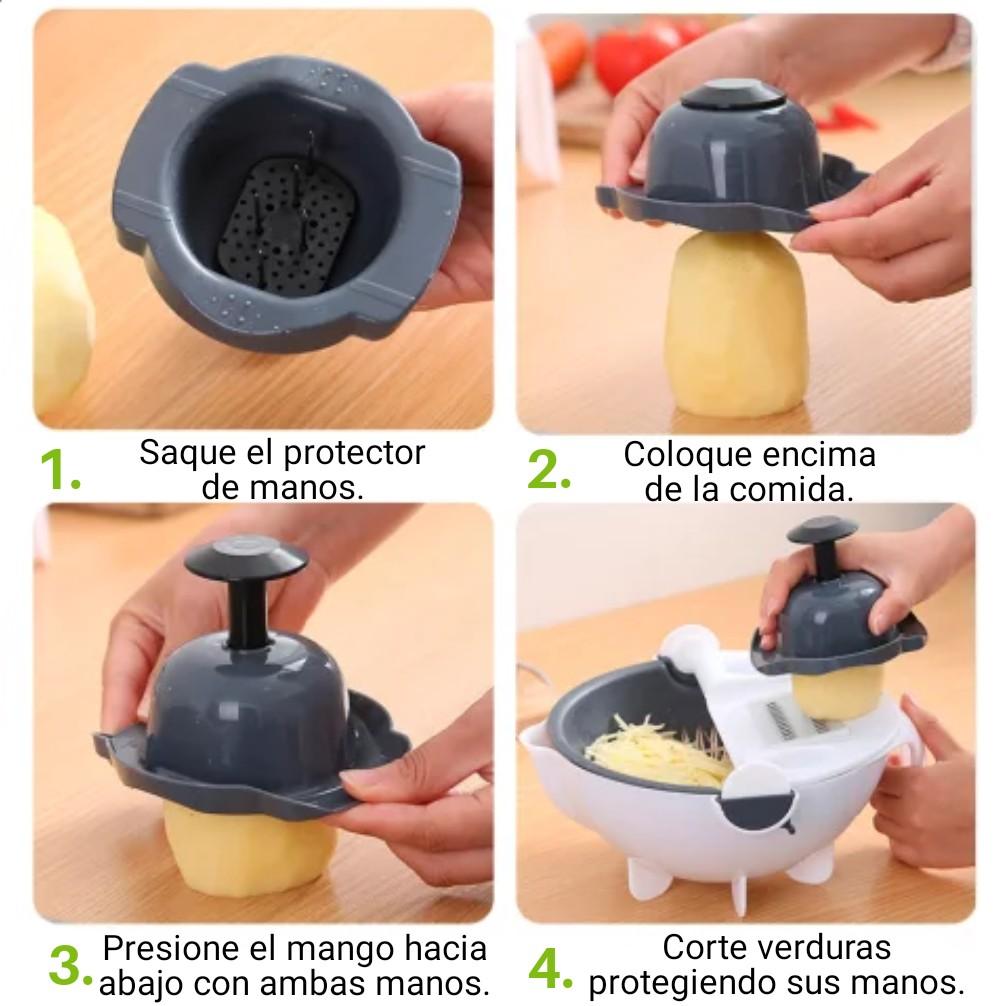 1. Saque el protector de manos.

2. Coloque encima de la comida.

3. Presione el mango hacia abajo con ambas manos.

4. Corte verduras protegiendo sus manos.